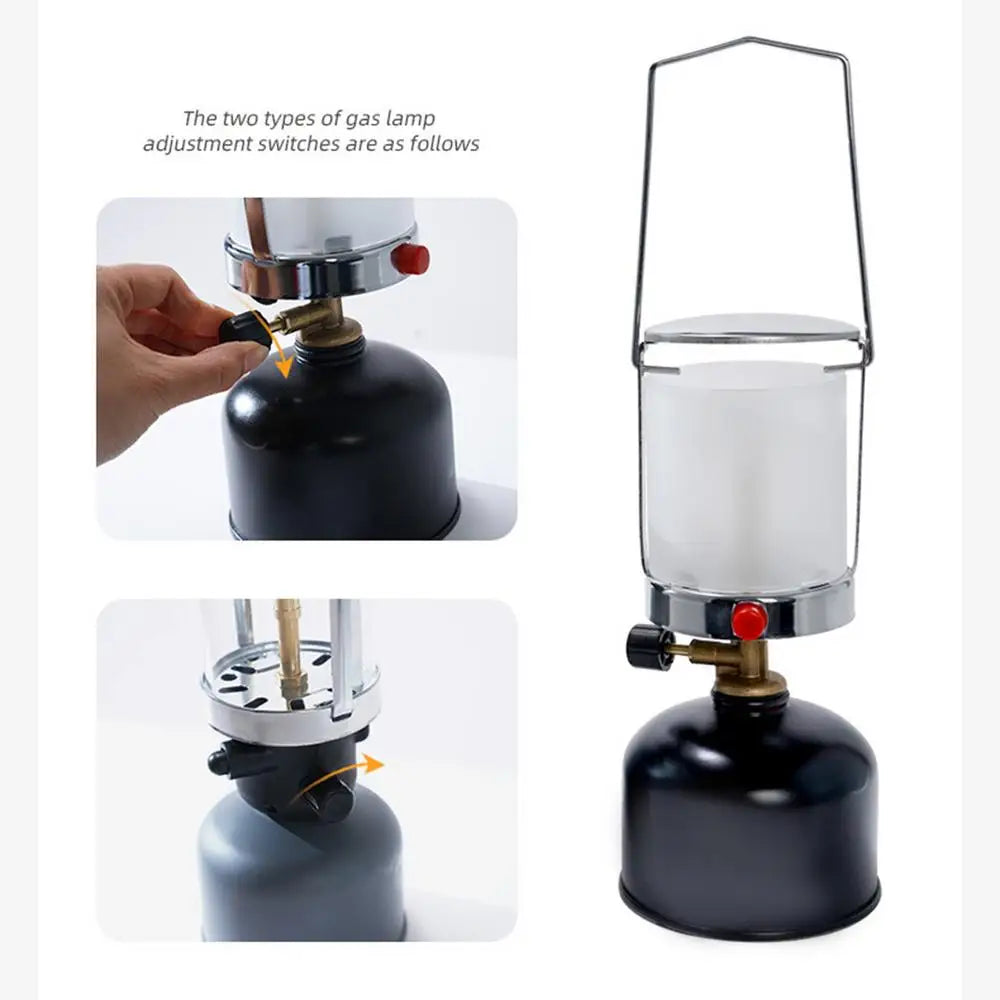 The two types of gas lamp adjustment switches are as follows