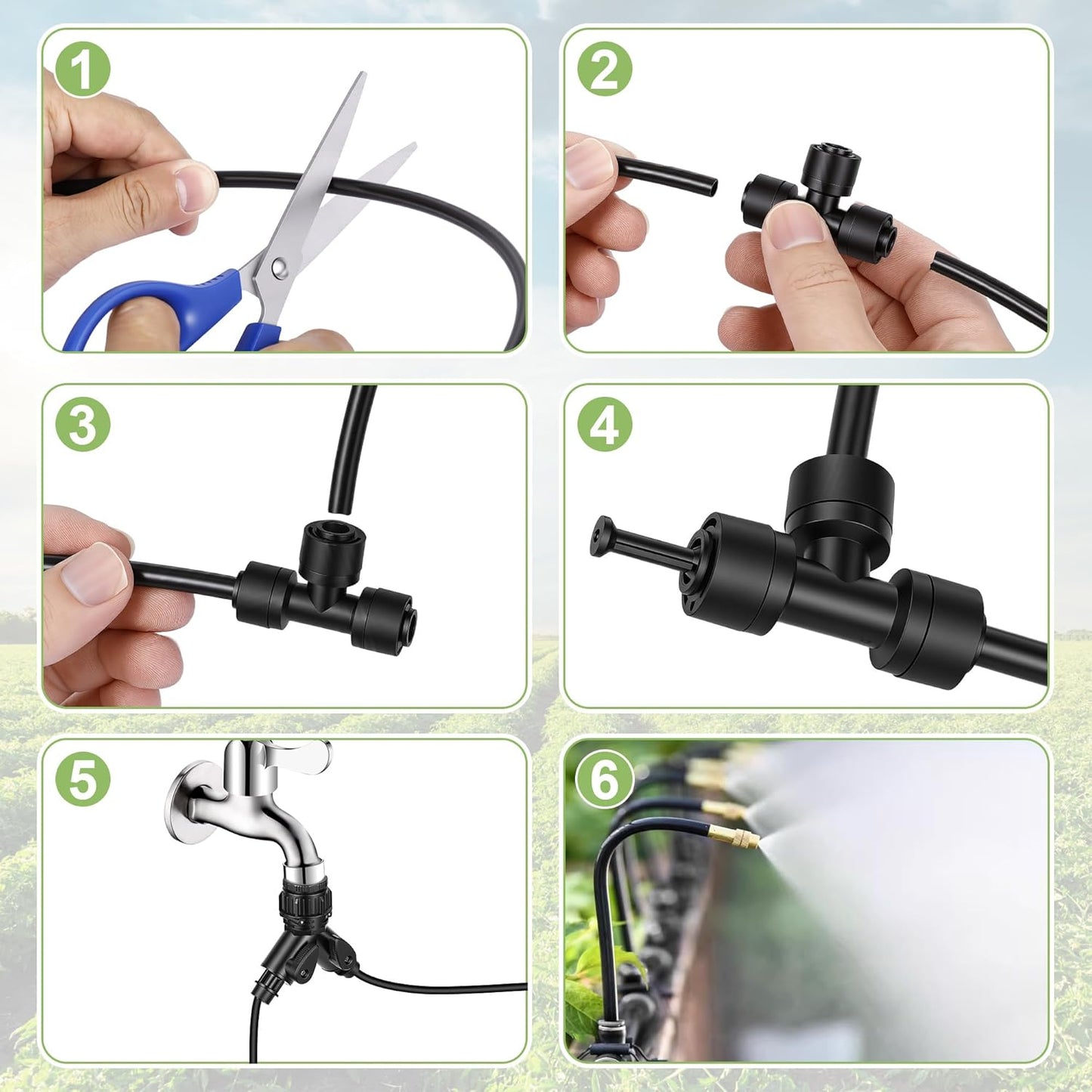 1

2

3

4

5

6